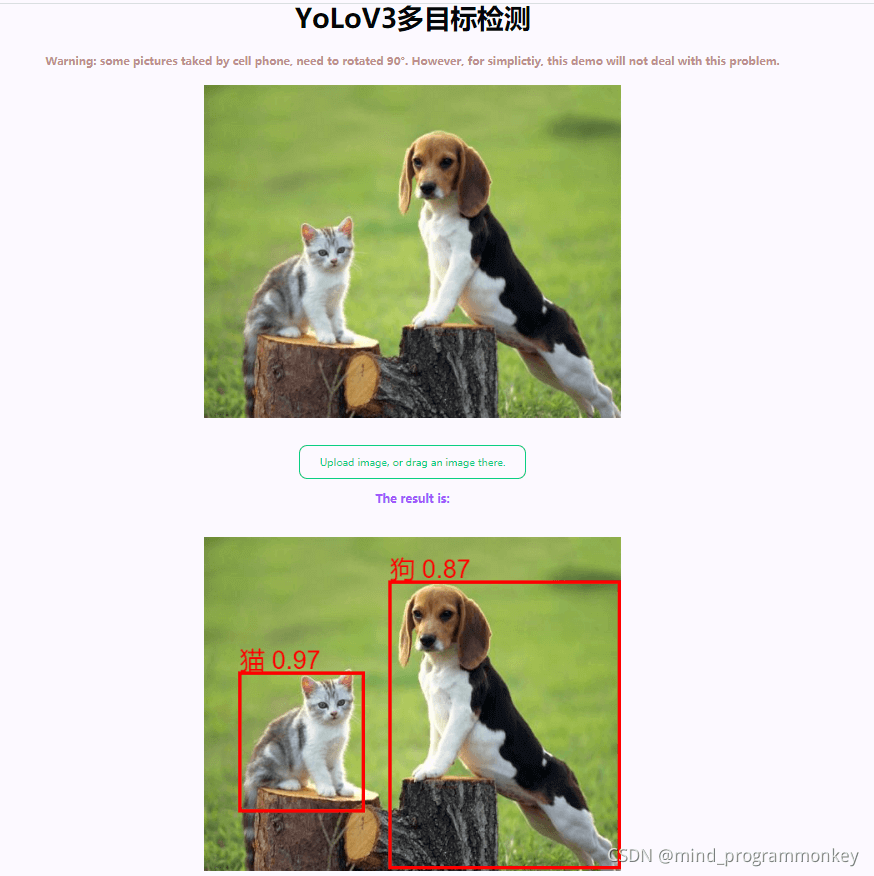 YoLoV3多目标检测

Warning: some pictures taked by cell phone, need to rotated 90°. However, for simplictiy, this demo will not deal with this problem.

Upload image, or drag an image there.

The result is:

狗 0.87

猫 0.97

CSDN @mind_programmonkey